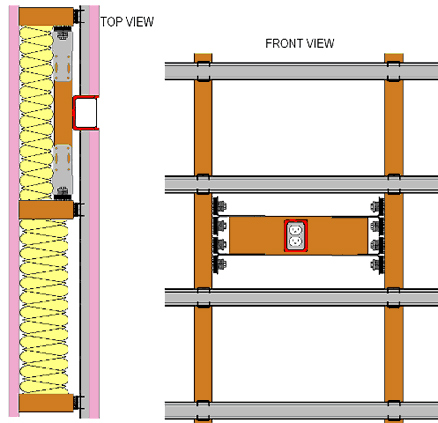 TOP VIEW

FRONT VIEW